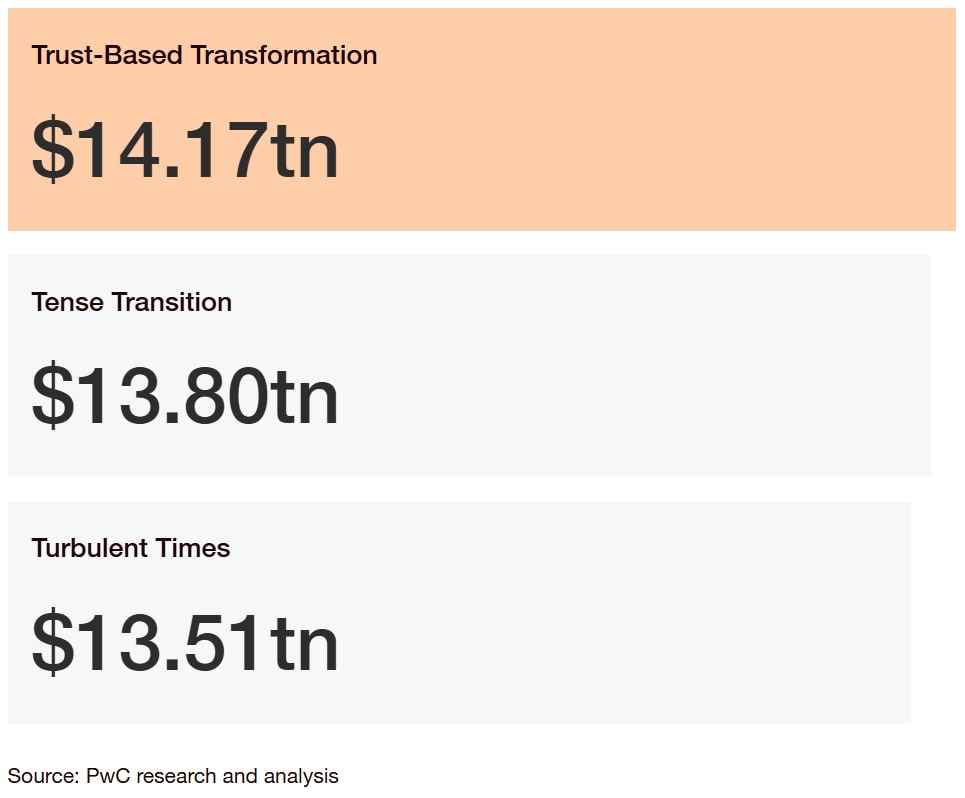 Trust-Based Transformation

\$14.17tn

Tense Transition

\$13.80tn

Turbulent Times

\$13.51tn

Source: PwC research and analysis